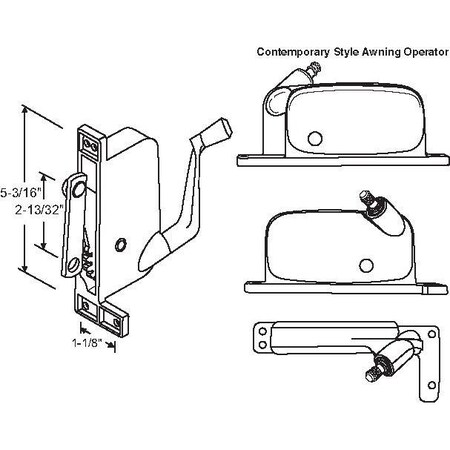 Contemporary Style Awning Operator

5-3/16"

2-13/32"

1-1/8"